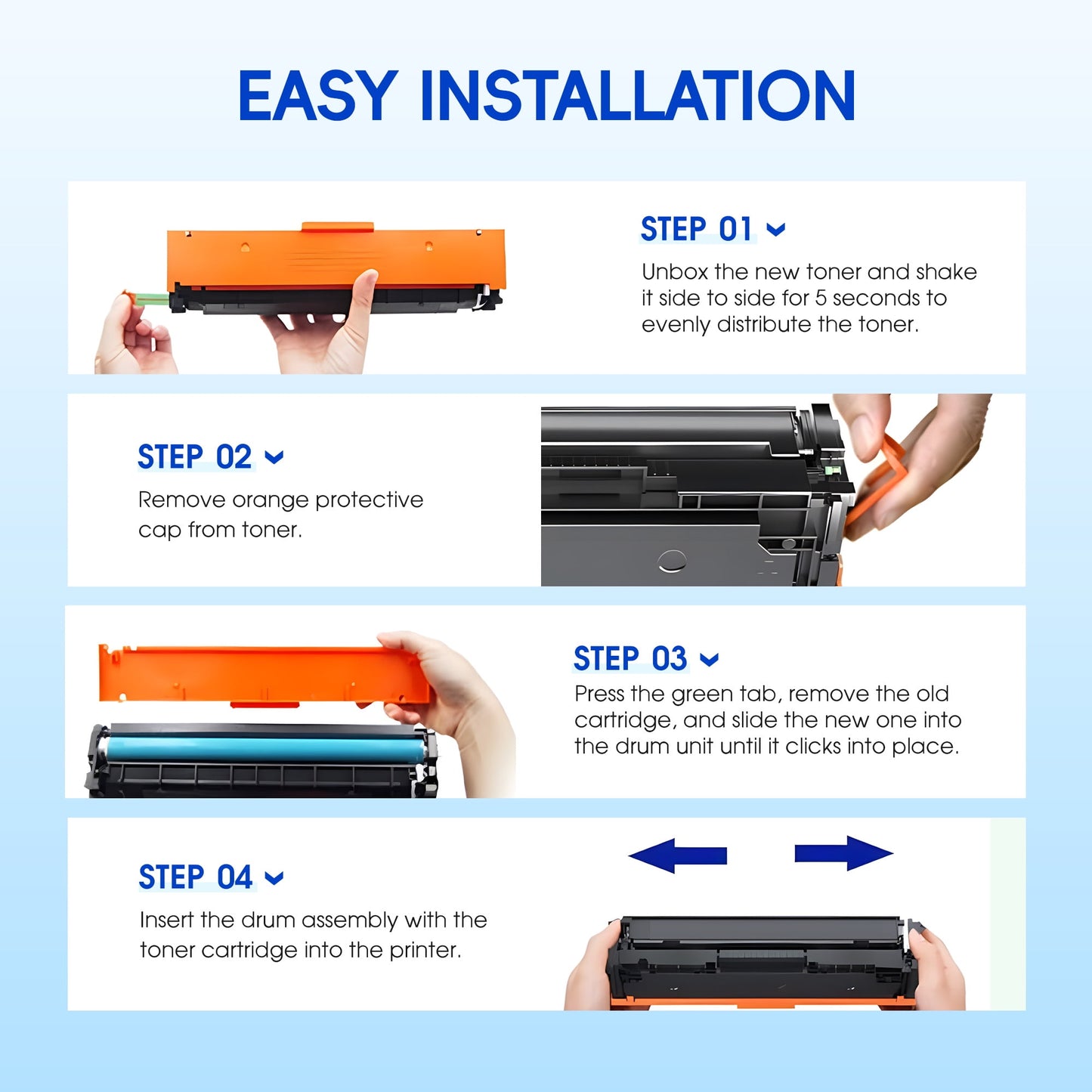 EASY INSTALLATION

STEP 01

Unbox the new toner and shake it side to side for 5 seconds to evenly distribute the toner.

STEP 02

Remove orange protective cap from toner.

STEP 03

Press the green tab, remove the old cartridge, and slide the new one into the drum unit until it clicks into place.

STEP 04

Insert the drum assembly with the toner cartridge into the printer.